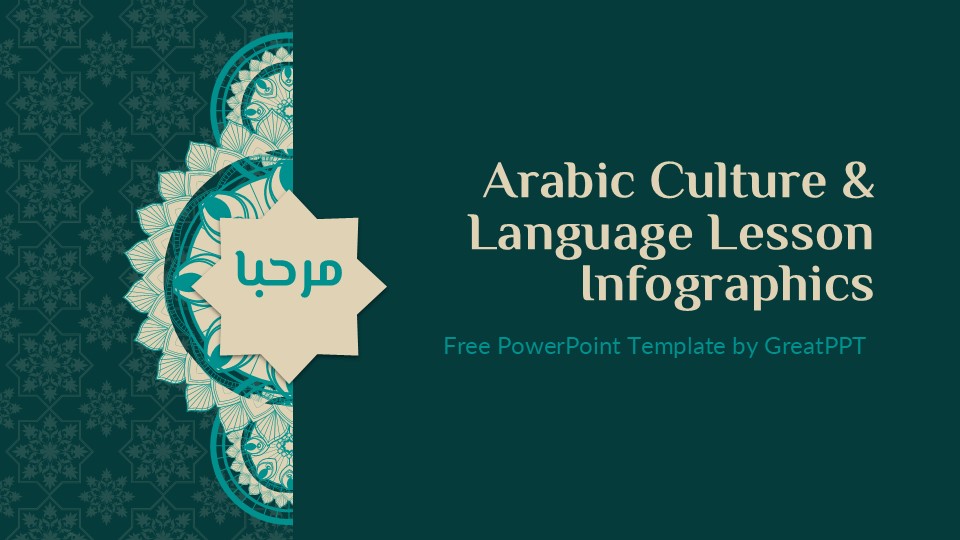 مرحبا

Arabic Culture & Language Lesson Infographics

Free PowerPoint Template by GreatPPT