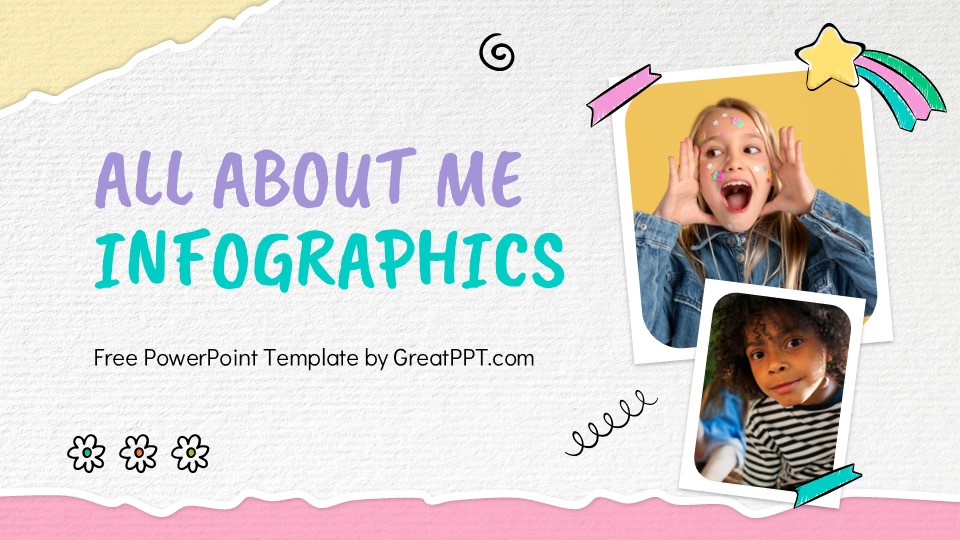 ALL ABOUT ME
INFOGRAPHICS

Free PowerPoint Template by GreatPPT.com