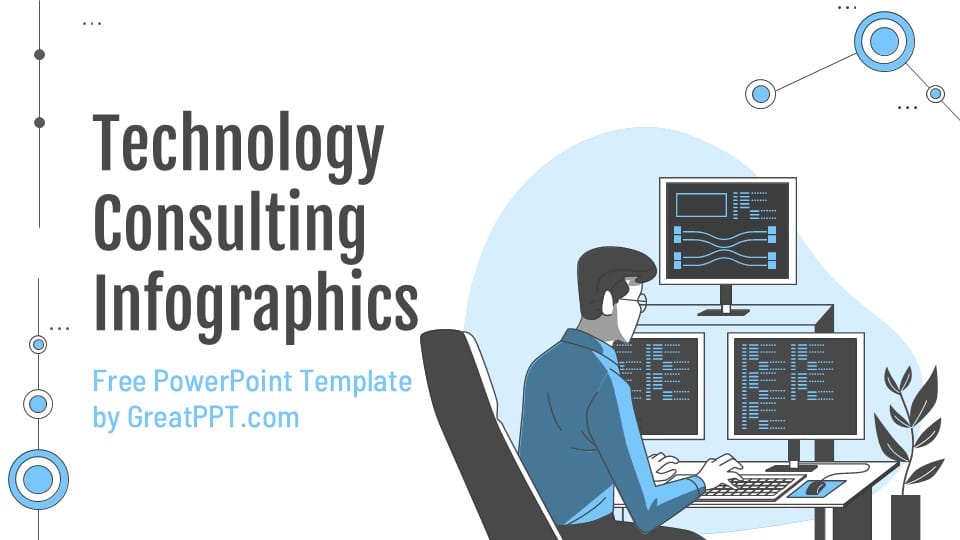 Technology Consulting Infographics

Free PowerPoint Template by GreatPPT.com