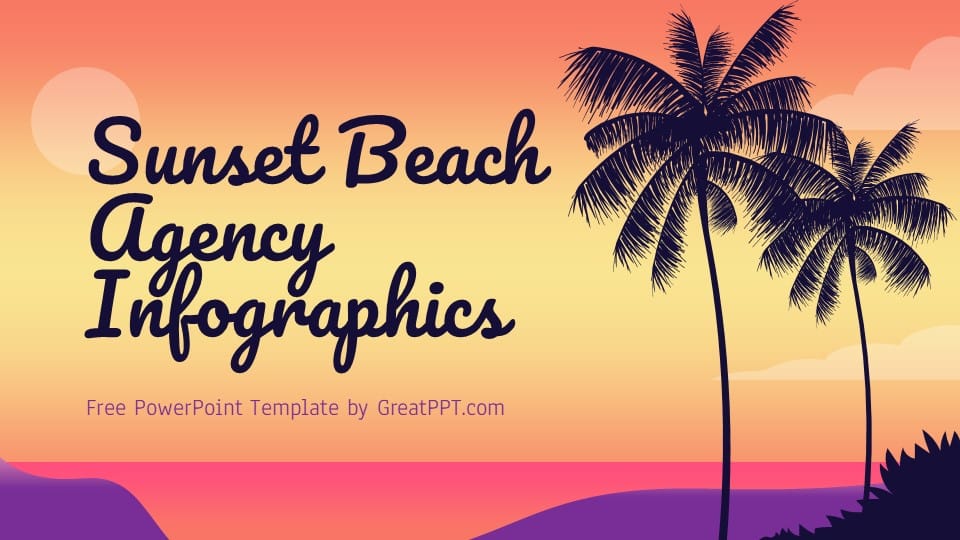 Sunset Beach Agency Infographics

Free PowerPoint Template by GreatPPT.com