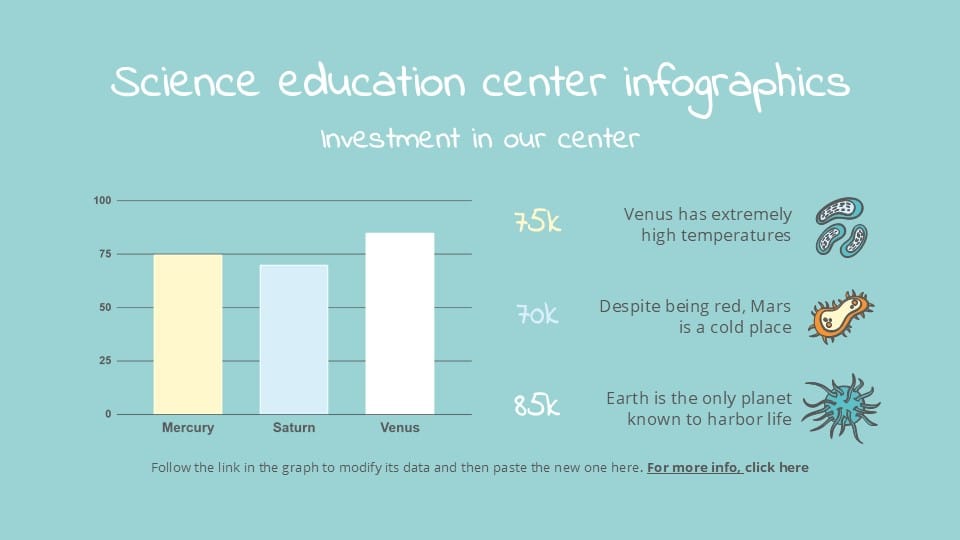 Science education center infographics

Investment in our center

100

75

50

25

0

Mercury

Saturn

Venus

75k

Venus has extremely high temperatures

70k

Despite being red, Mars is a cold place

85k

Earth is the only planet known to harbor life

Follow the link in the graph to modify its data and then paste the new one here. For more info, click here