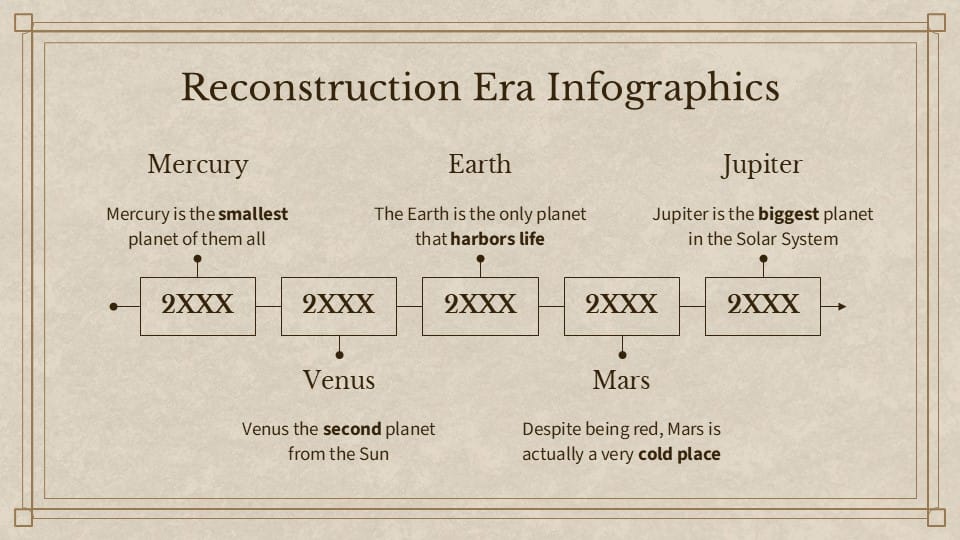 Reconstruction Era Infographics

Mercury

Mercury is the smallest planet of them all

Earth

The Earth is the only planet that harbors life

Jupiter

Jupiter is the biggest planet in the Solar System

2XXX

2XXX

2XXX

2XXX

2XXX

Venus

Venus the second planet from the Sun

Mars

Despite being red, Mars is actually a very cold place