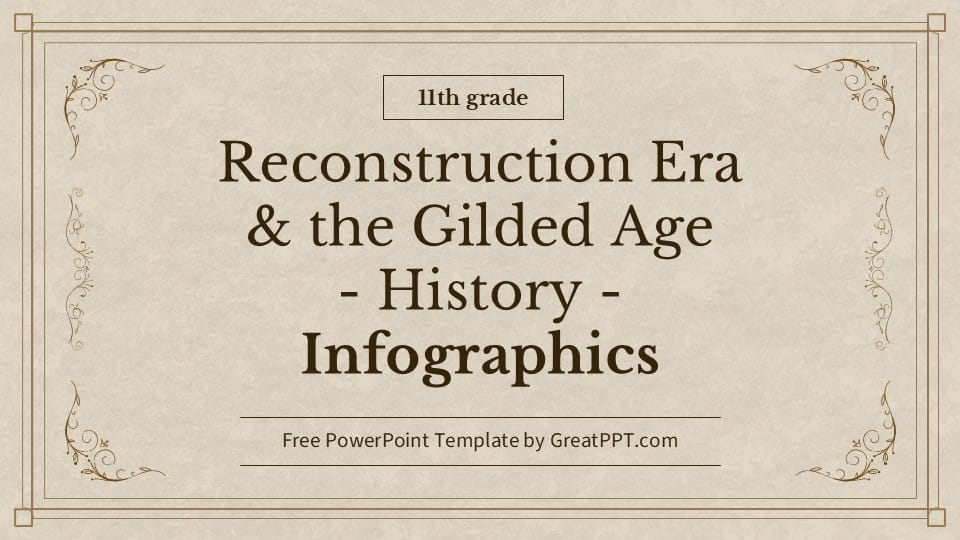 11th grade

Reconstruction Era & the Gilded Age - History - Infographics

Free PowerPoint Template by GreatPPT.com