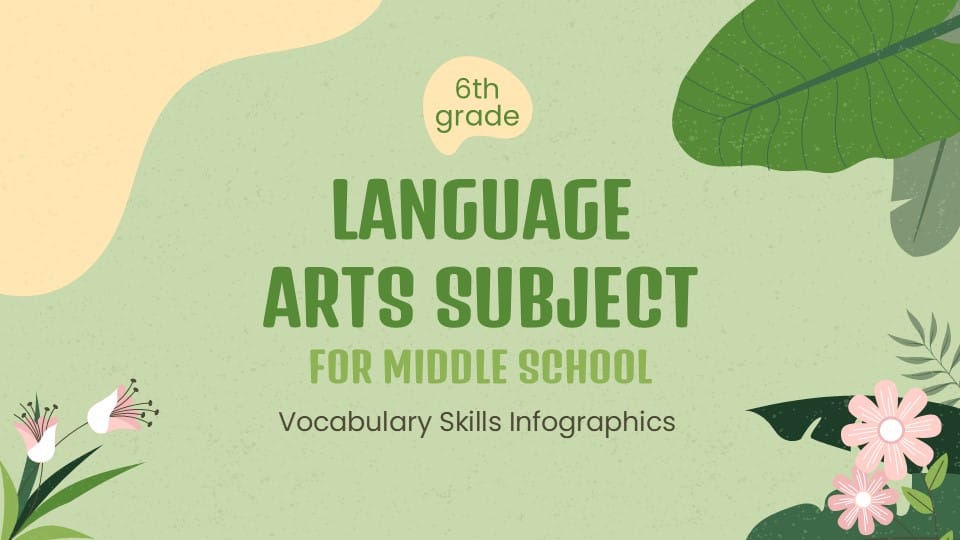 6th grade

LANGUAGE ARTS SUBJECT

FOR MIDDLE SCHOOL

Vocabulary Skills Infographics