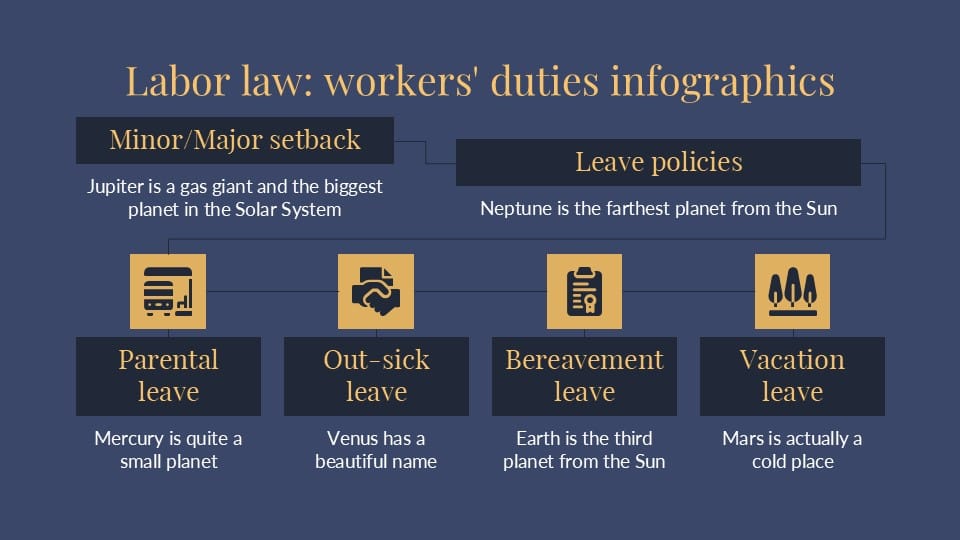 Labor law: workers' duties infographics

Minor/Major setback

Jupiter is a gas giant and the biggest planet in the Solar System

Leave policies

Neptune is the farthest planet from the Sun

Parental leave

Mercury is quite a small planet

Out-sick leave

Venus has a beautiful name

Bereavement leave

Earth is the third planet from the Sun

Vacation leave

Mars is actually a cold place