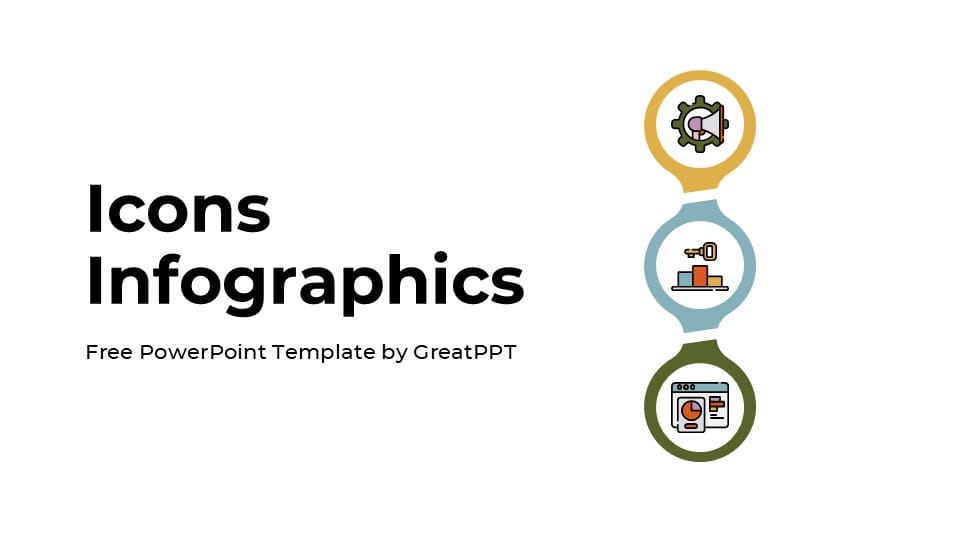 Icons Infographics

Free PowerPoint Template by GreatPPT