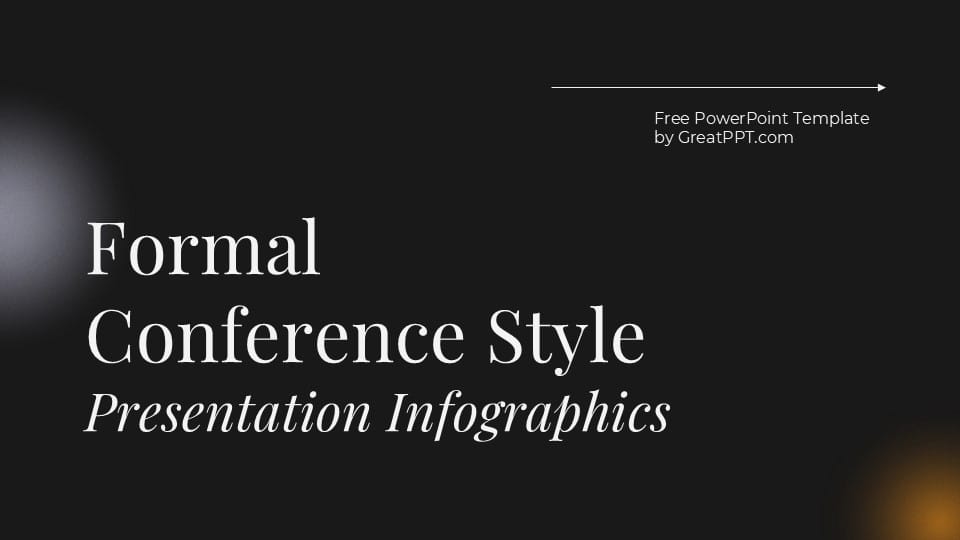 Free PowerPoint Template
by GreatPPT.com

Formal
Conference Style
Presentation Infographics