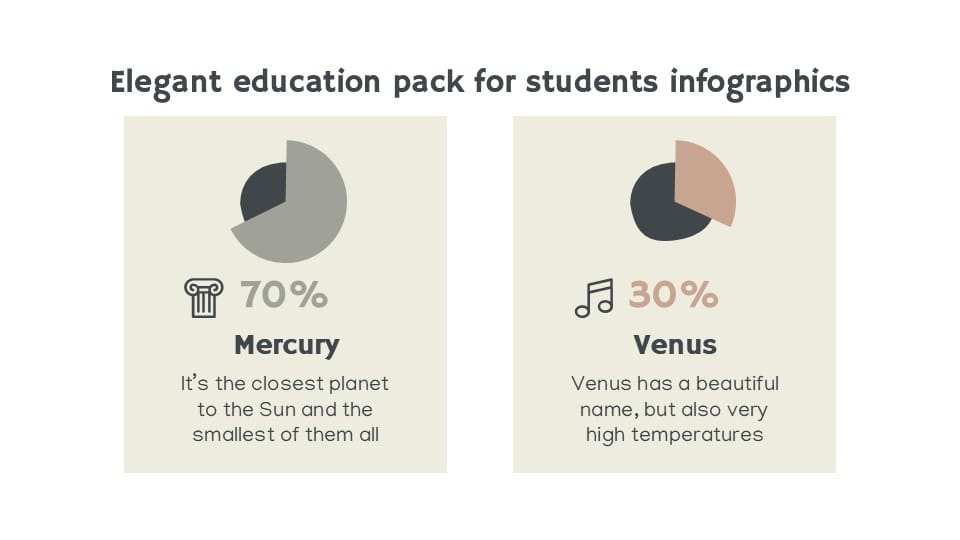 Elegant education pack for students infographics

70%

Mercury

It's the closest planet to the Sun and the smallest of them all

30%

Venus

Venus has a beautiful name, but also very high temperatures