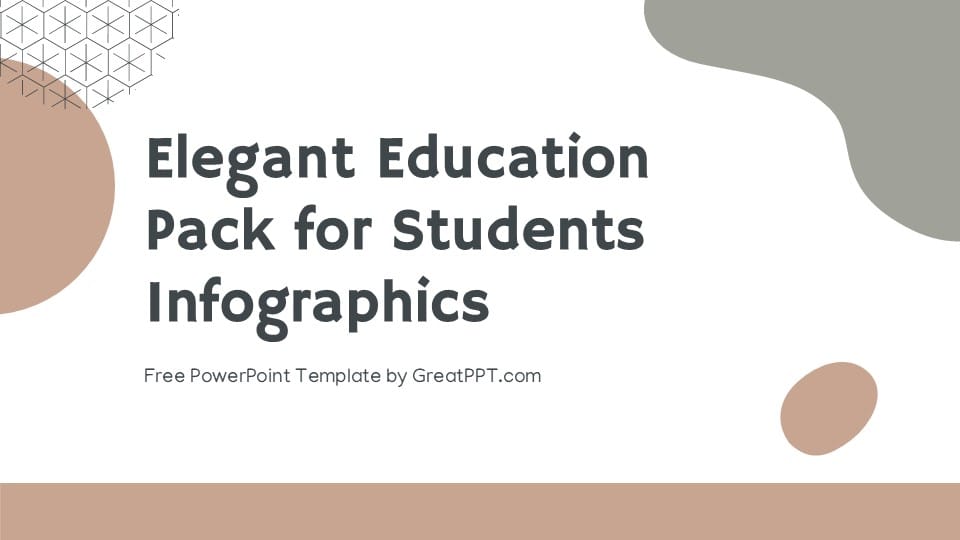 Elegant Education Pack for Students Infographics

Free PowerPoint Template by GreatPPT.com