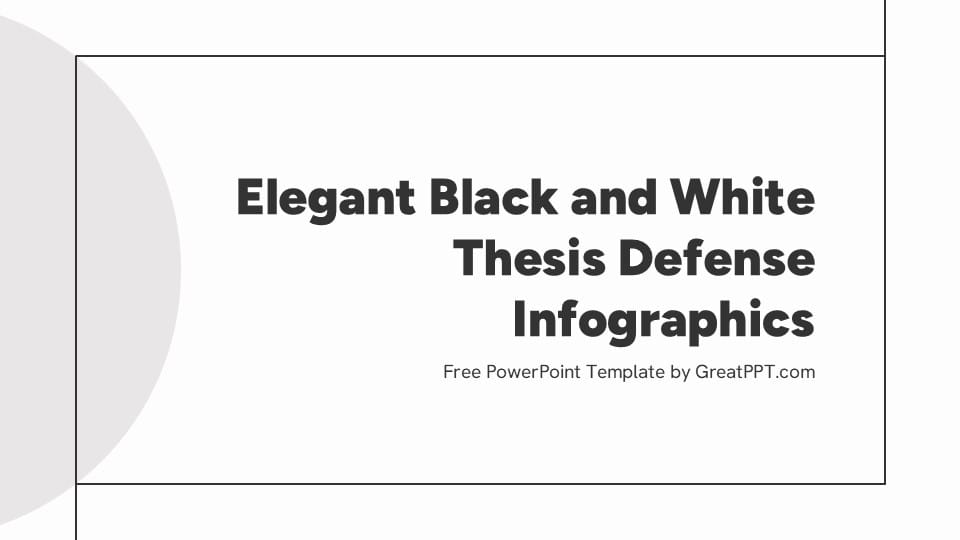 Elegant Black and White Thesis Defense Infographics

Free PowerPoint Template by GreatPPT.com