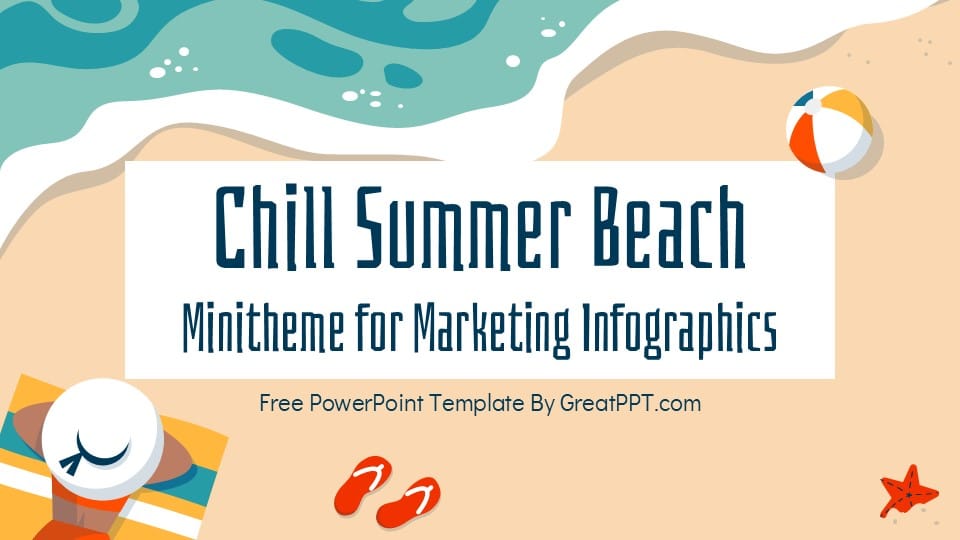 Chill Summer Beach
Minitheme for Marketing Infographics

Free PowerPoint Template By GreatPPT.com