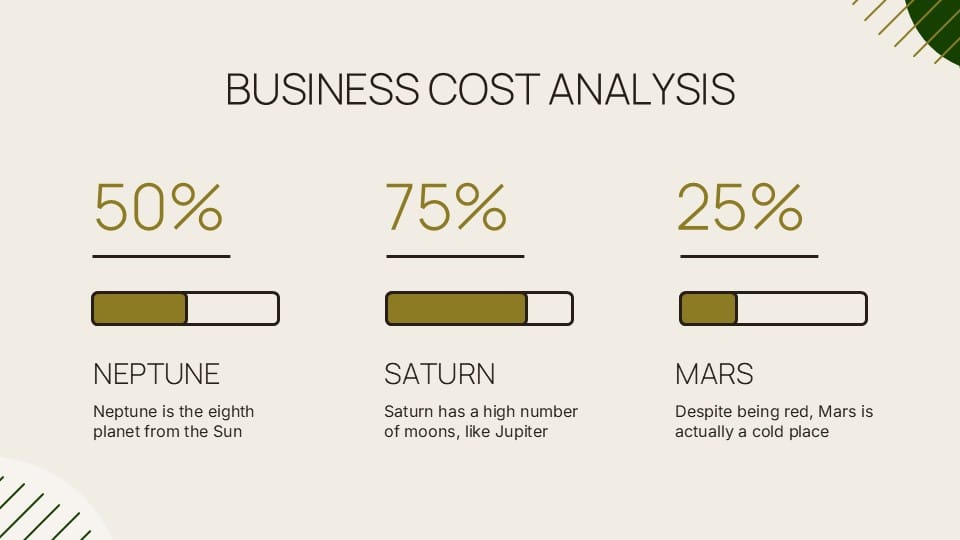 BUSINESS COST ANALYSIS

50%

NEPTUNE

Neptune is the eighth planet from the Sun

75%

SATURN

Saturn has a high number of moons, like Jupiter

25%

MARS

Despite being red, Mars is actually a cold place