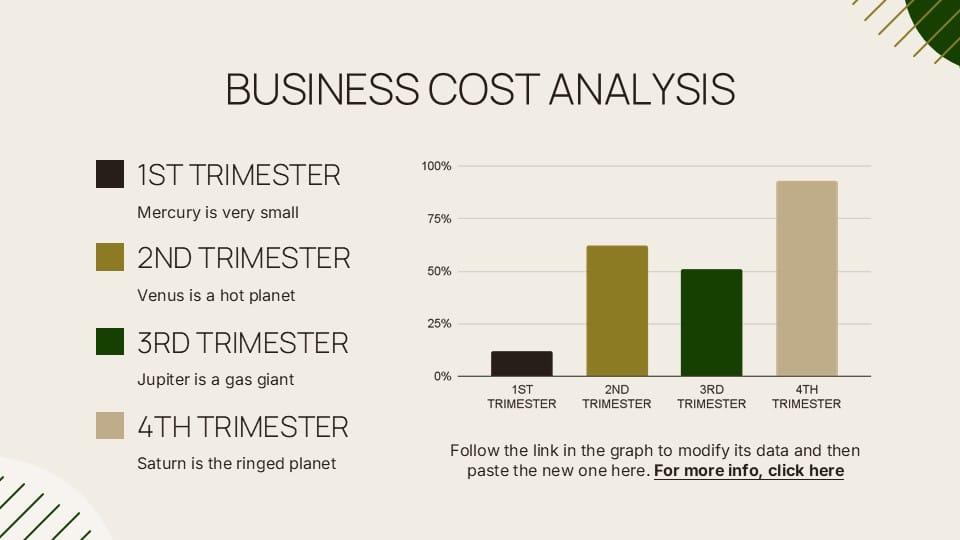 BUSINESS COST ANALYSIS

1ST TRIMESTER

Mercury is very small

2ND TRIMESTER

Venus is a hot planet

3RD TRIMESTER

Jupiter is a gas giant

4TH TRIMESTER

Saturn is the ringed planet

100%

75%

50%

25%

0%

1ST TRIMESTER

2ND TRIMESTER

3RD TRIMESTER

4TH TRIMESTER

Follow the link in the graph to modify its data and then paste the new one here. For more info, click here