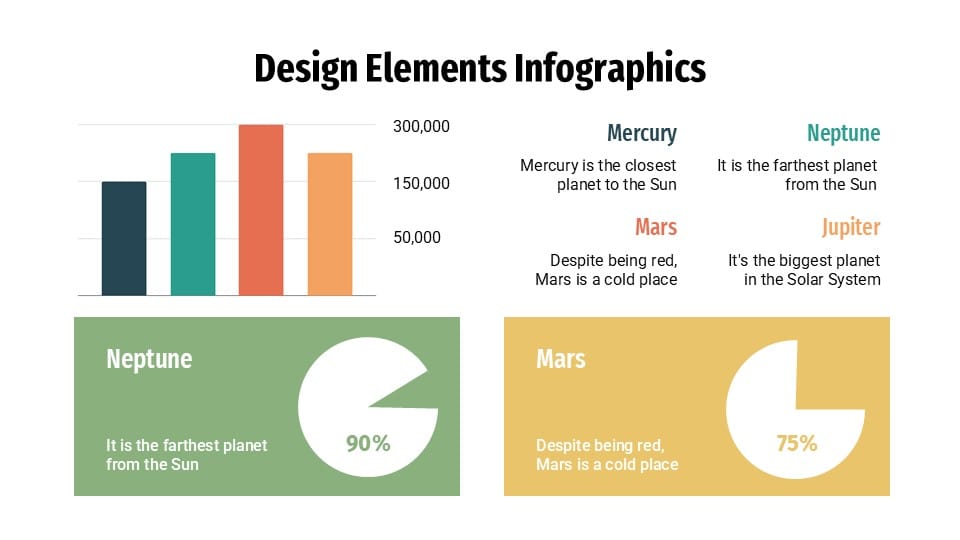 Design Elements Infographics

300,000

150,000

50,000

Mercury

Mercury is the closest planet to the Sun

Neptune

It is the farthest planet from the Sun

Mars

Despite being red, Mars is a cold place

Jupiter

It's the biggest planet in the Solar System

Neptune

It is the farthest planet from the Sun

90%

Mars

Despite being red, Mars is a cold place

75%