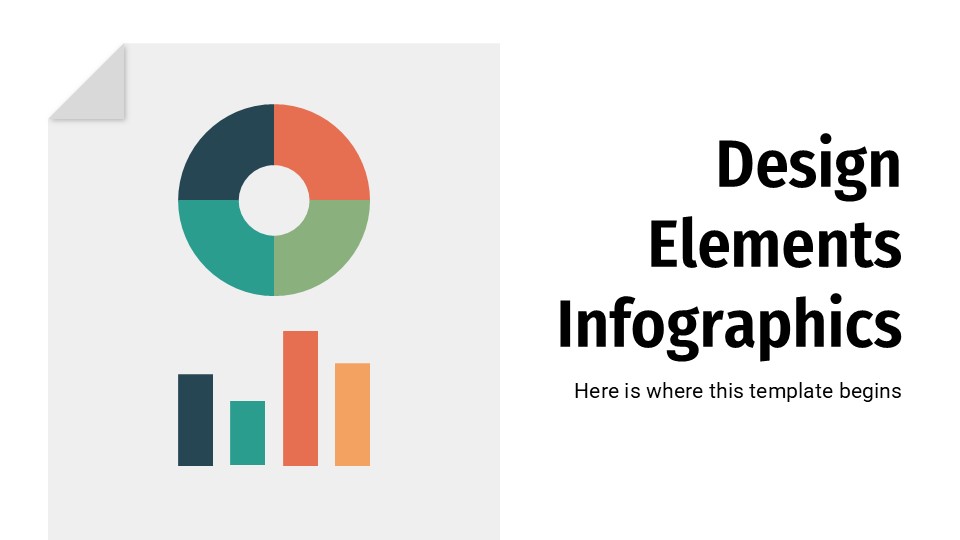 Design Elements Infographics

Here is where this template begins