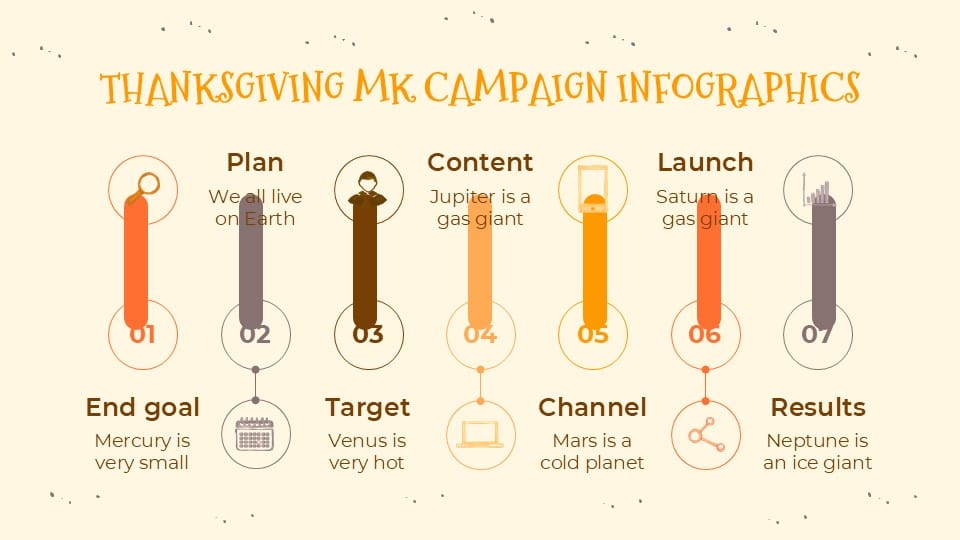 THANKSGIVING MK CAMPAIGN INFOGRAPHICS

Plan
We all live on Earth

Content
Jupiter is a gas giant

Launch
Saturn is a gas giant

01

02

03

04

05

06

07

End goal
Mercury is very small

Target
Venus is very hot

Channel
Mars is a cold planet

Results
Neptune is an ice giant