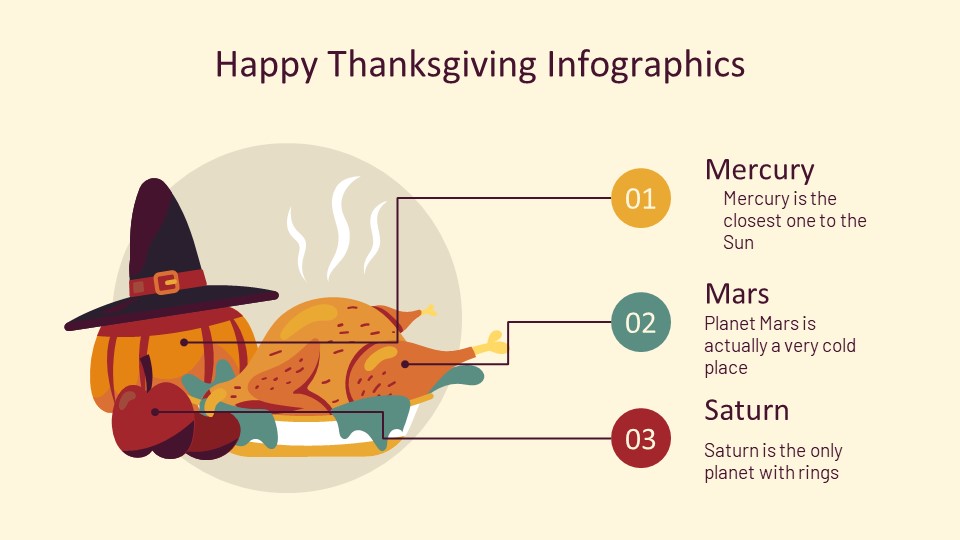 Happy Thanksgiving Infographics

01

Mercury

Mercury is the closest one to the Sun

02

Mars

Planet Mars is actually a very cold place

03

Saturn

Saturn is the only planet with rings