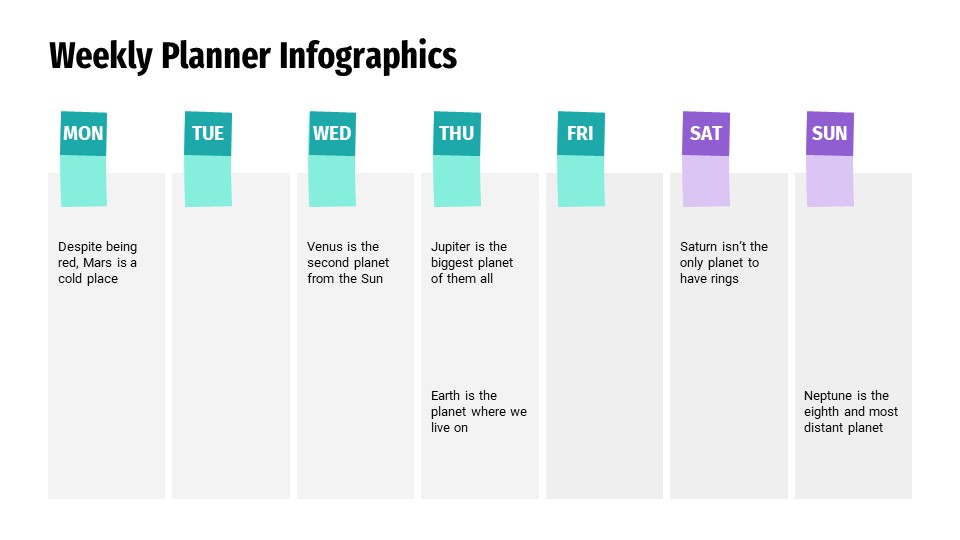 Weekly Planner Infographics

MON

Despite being red, Mars is a cold place

TUE

WED

Venus is the second planet from the Sun

THU

Jupiter is the biggest planet of them all

Earth is the planet where we live on

FRI

SAT

Saturn isn't the only planet to have rings

SUN

Neptune is the eighth and most distant planet