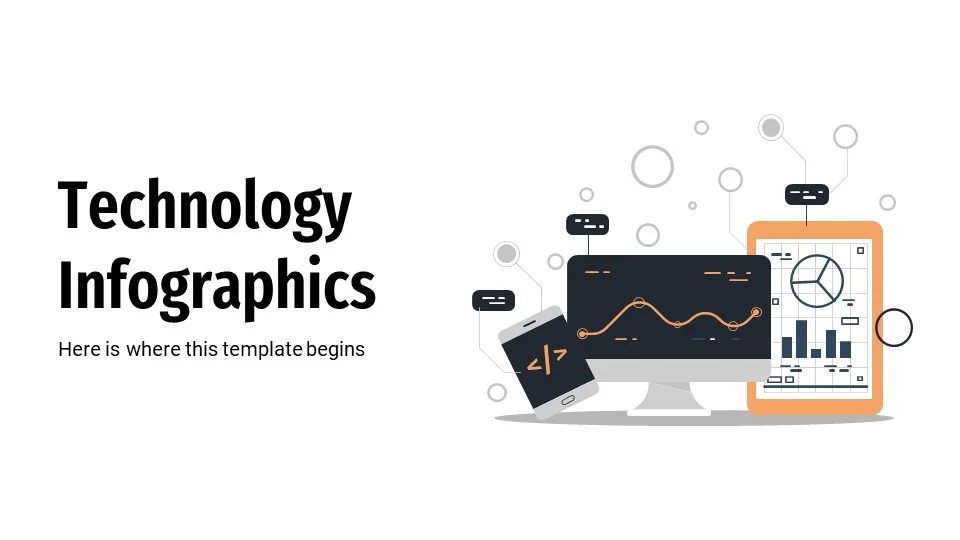 Technology Infographics

Here is where this template begins

</>