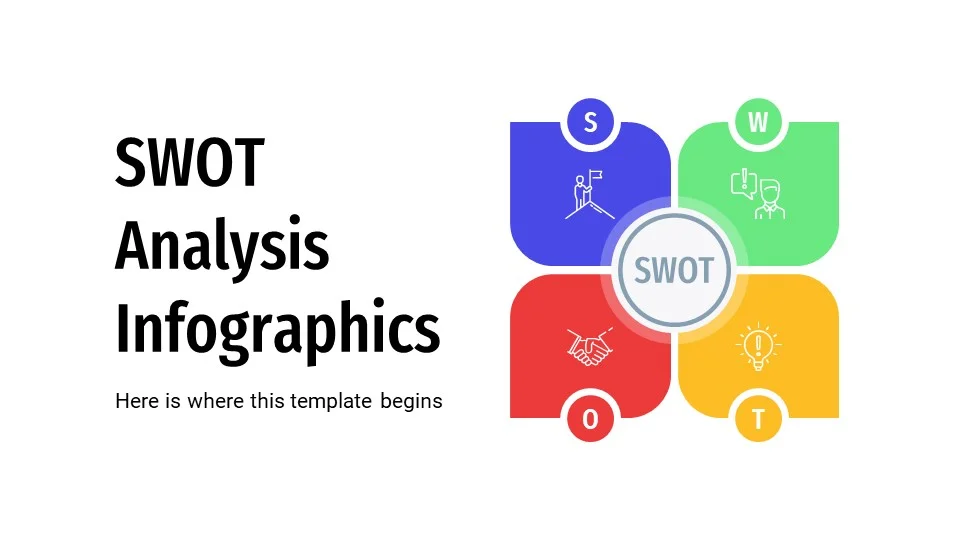 SWOT Analysis Infographics

Here is where this template begins

S

W

SWOT

O

T