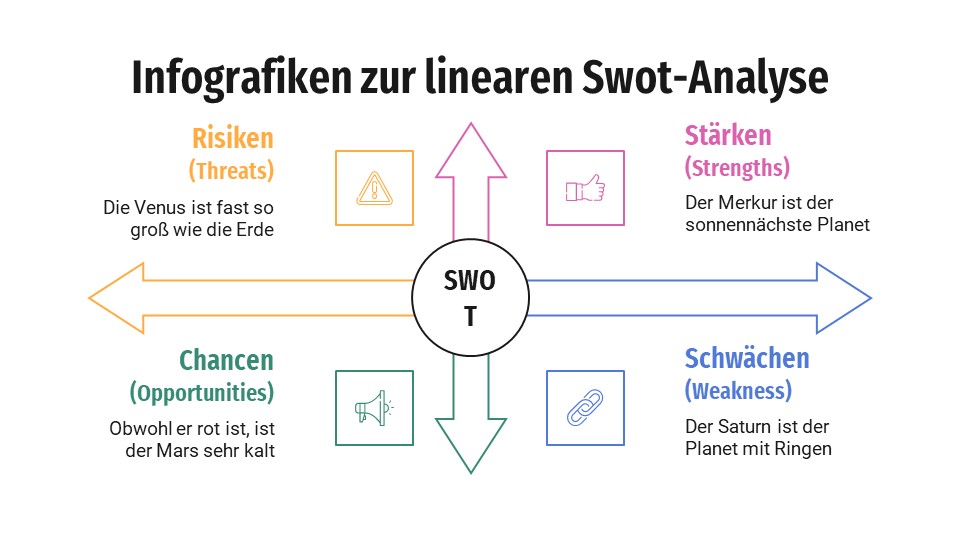 Infografiken zur linearen Swot-Analyse

Risiken
(Threats)
Die Venus ist fast so groß wie die Erde

Stärken
(Strengths)
Der Merkur ist der sonnennächste Planet

SWO
T

Chancen
(Opportunities)
Obwohl er rot ist, ist der Mars sehr kalt

Schwächen
(Weakness)
Der Saturn ist der Planet mit Ringen