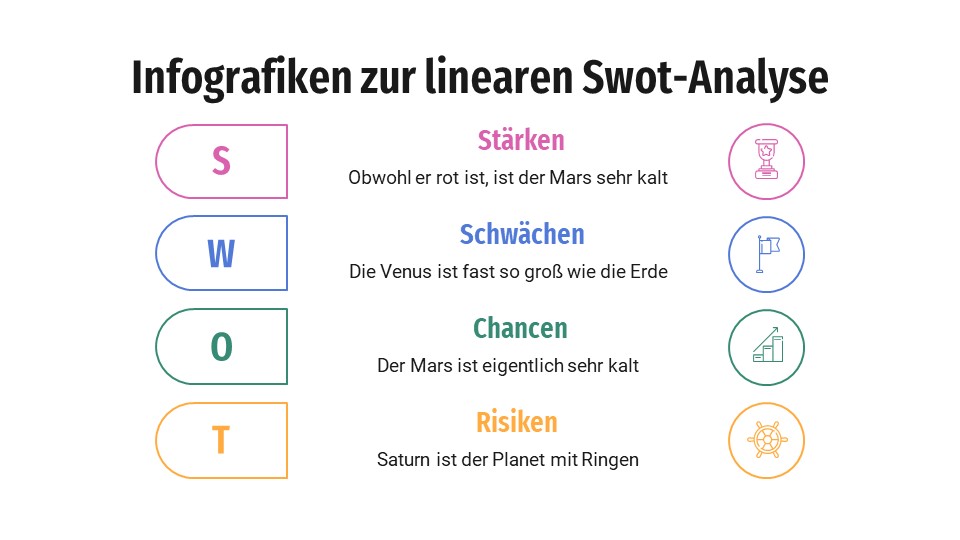 Infografiken zur linearen Swot-Analyse

S

Stärken

Obwohl er rot ist, ist der Mars sehr kalt

W

Schwächen

Die Venus ist fast so groß wie die Erde

O

Chancen

Der Mars ist eigentlich sehr kalt

T

Risiken

Saturn ist der Planet mit Ringen