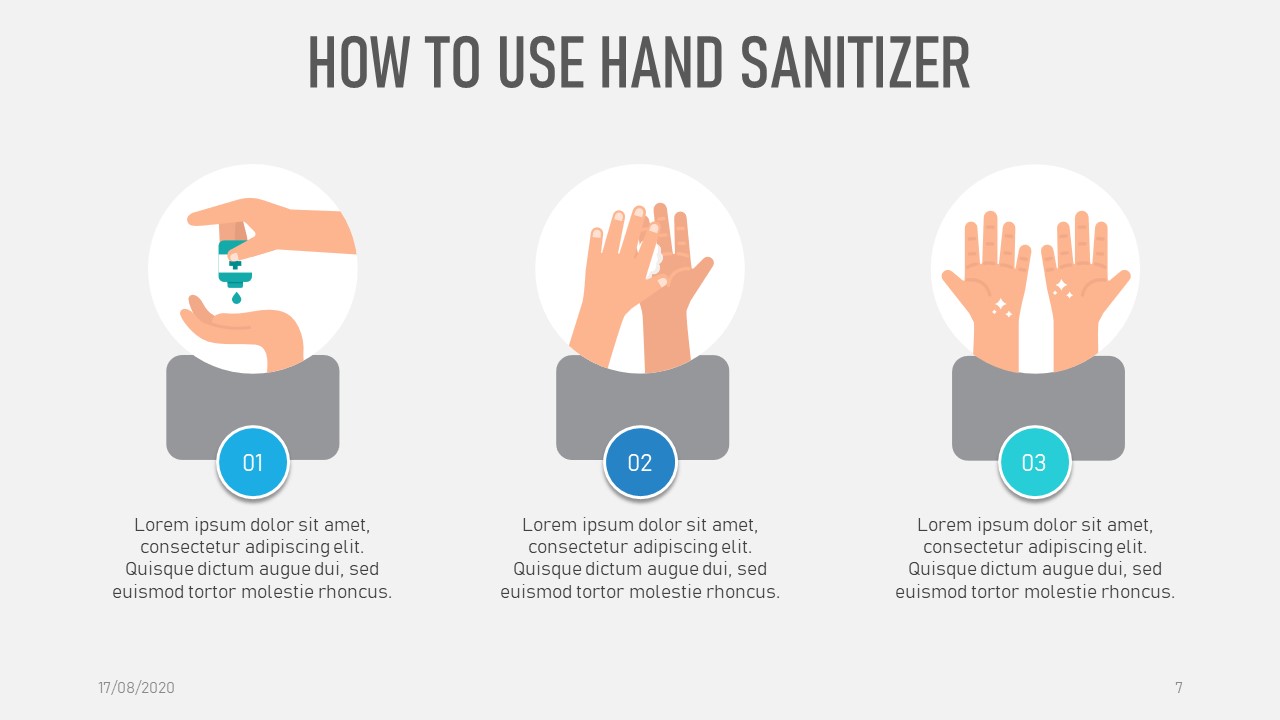 HOW TO USE HAND SANITIZER

01

Lorem ipsum dolor sit amet, consectetur adipiscing elit. Quisque dictum augue dui, sed euismod tortor molestie rhoncus.

02

Lorem ipsum dolor sit amet, consectetur adipiscing elit. Quisque dictum augue dui, sed euismod tortor molestie rhoncus.

03

Lorem ipsum dolor sit amet, consectetur adipiscing elit. Quisque dictum augue dui, sed euismod tortor molestie rhoncus.

17/08/2020

7