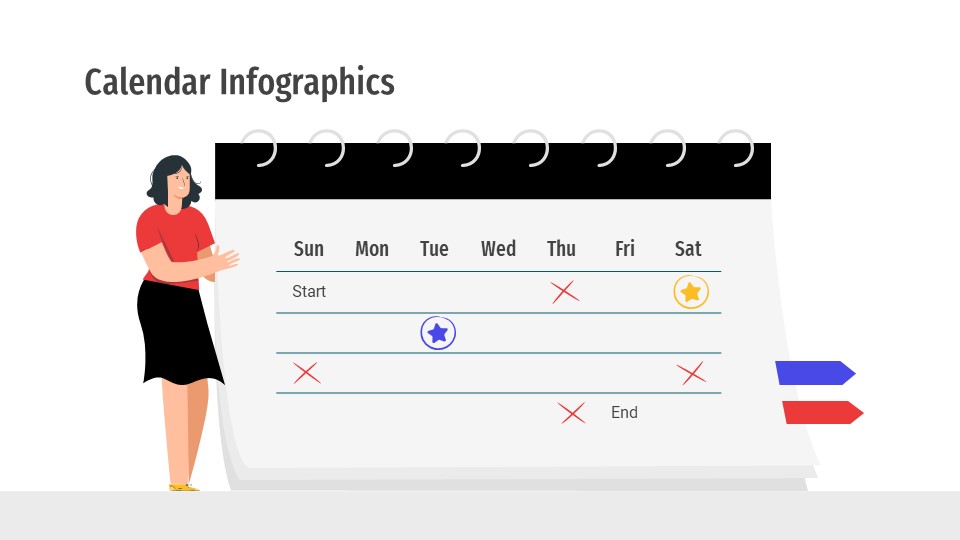 Calendar Infographics

| Sun | Mon | Tue | Wed | Thu | Fri | Sat |
|---|---|---|---|---|---|---|
| Start | | | | | | |
| | | | | | | |
| | | | | | | |
| | | | | | End | |