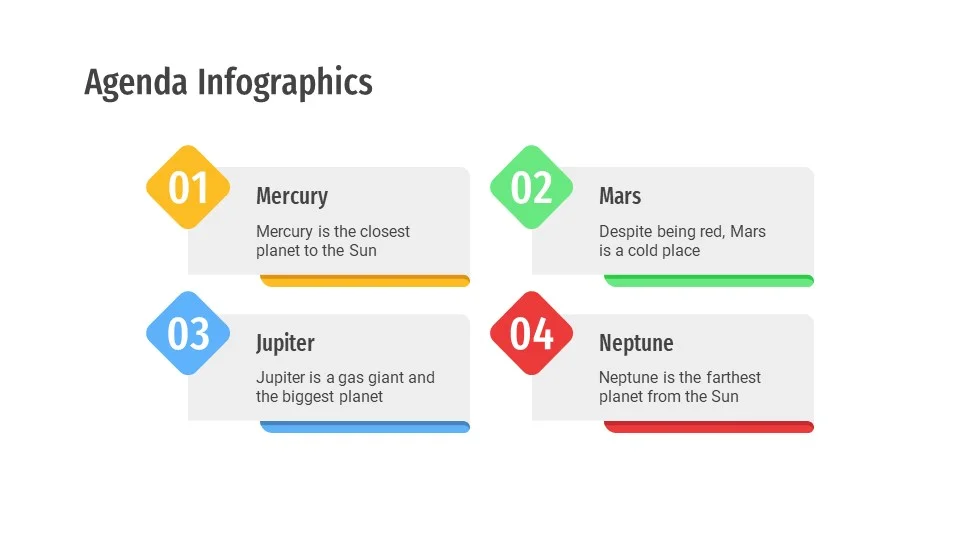 Agenda Infographics

01
Mercury
Mercury is the closest planet to the Sun

02
Mars
Despite being red, Mars is a cold place

03
Jupiter
Jupiter is a gas giant and the biggest planet

04
Neptune
Neptune is the farthest planet from the Sun