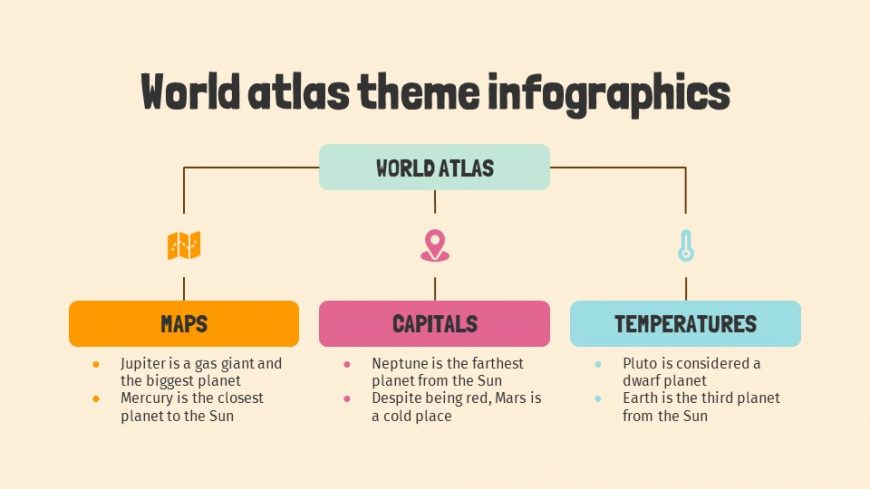 World atlas theme infographics

WORLD ATLAS

MAPS

- Jupiter is a gas giant and the biggest planet
- Mercury is the closest planet to the Sun

CAPITALS

- Neptune is the farthest planet from the Sun
- Despite being red, Mars is a cold place

TEMPERATURES

- Pluto is considered a dwarf planet
- Earth is the third planet from the Sun