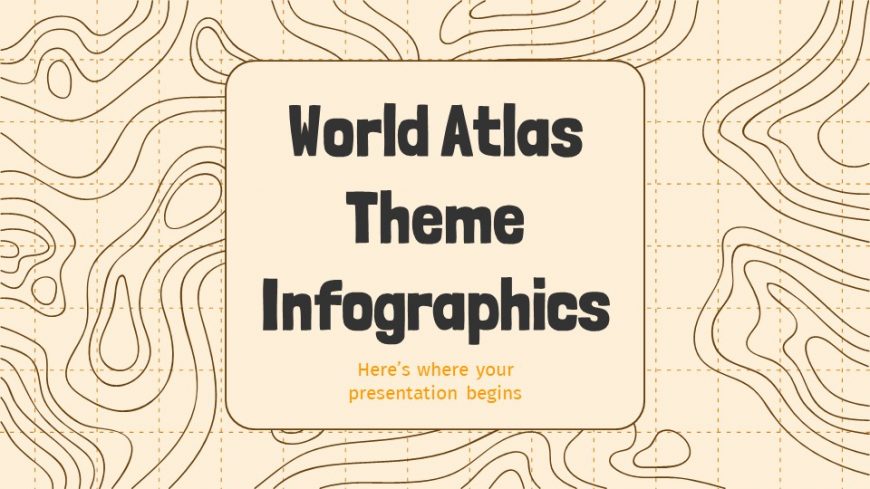 World Atlas Theme Infographics

Here's where your presentation begins