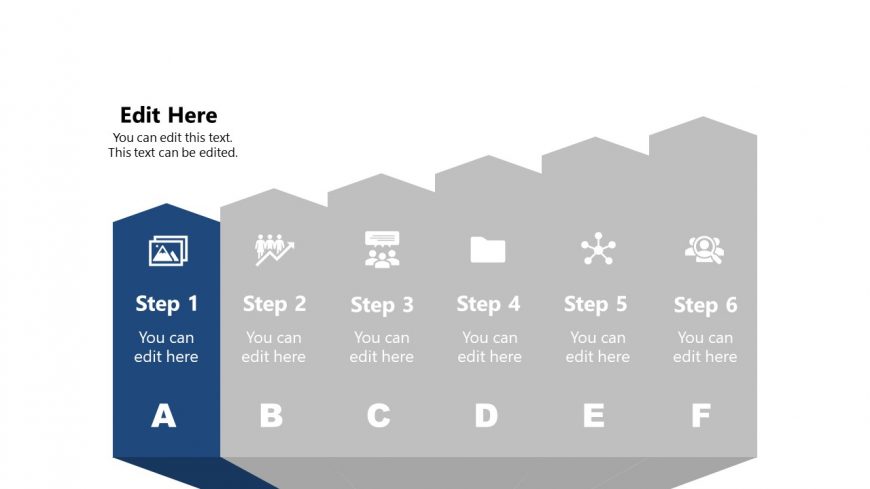 Edit Here
You can edit this text.
This text can be edited.

Step 1
You can edit here
A

Step 2
You can edit here
B

Step 3
You can edit here
C

Step 4
You can edit here
D

Step 5
You can edit here
E

Step 6
You can edit here
F