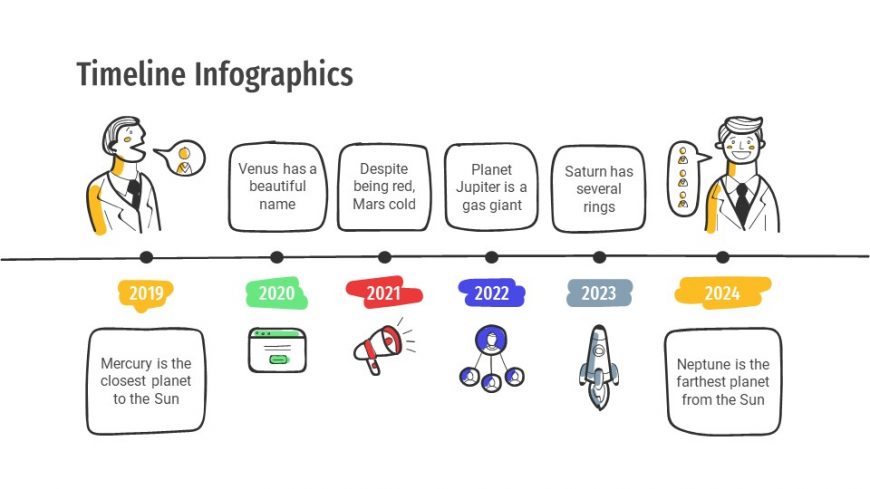 Timeline Infographics

Venus has a beautiful name

Despite being red, Mars cold

Planet Jupiter is a gas giant

Saturn has several rings

2019

2020

2021

2022

2023

2024

Mercury is the closest planet to the Sun

Neptune is the farthest planet from the Sun