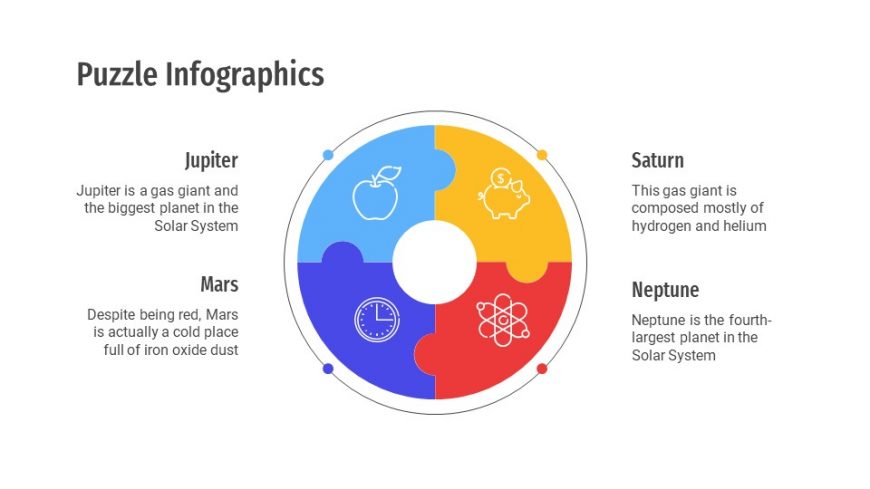 Puzzle Infographics

Jupiter

Jupiter is a gas giant and the biggest planet in the Solar System

Mars

Despite being red, Mars is actually a cold place full of iron oxide dust

Saturn

This gas giant is composed mostly of hydrogen and helium

Neptune

Neptune is the fourth-largest planet in the Solar System