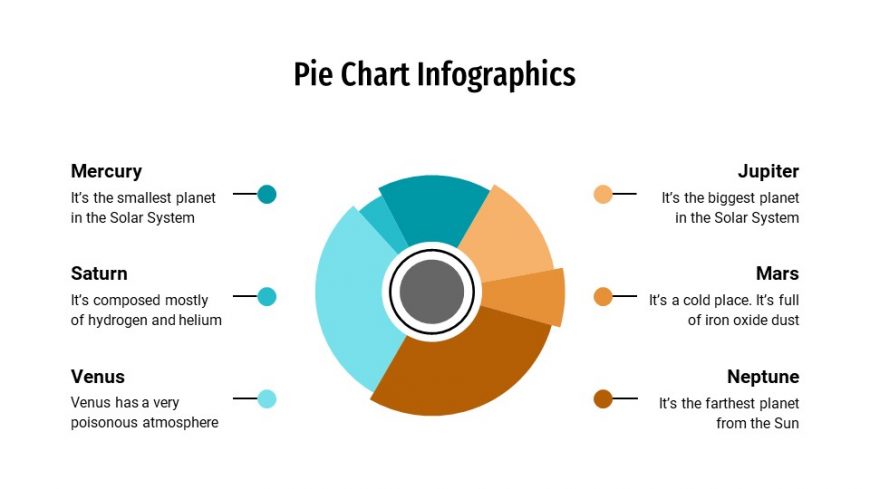 Pie Chart Infographics

Mercury
It's the smallest planet in the Solar System

Saturn
It's composed mostly of hydrogen and helium

Venus
Venus has a very poisonous atmosphere

Jupiter
It's the biggest planet in the Solar System

Mars
It's a cold place. It's full of iron oxide dust

Neptune
It's the farthest planet from the Sun