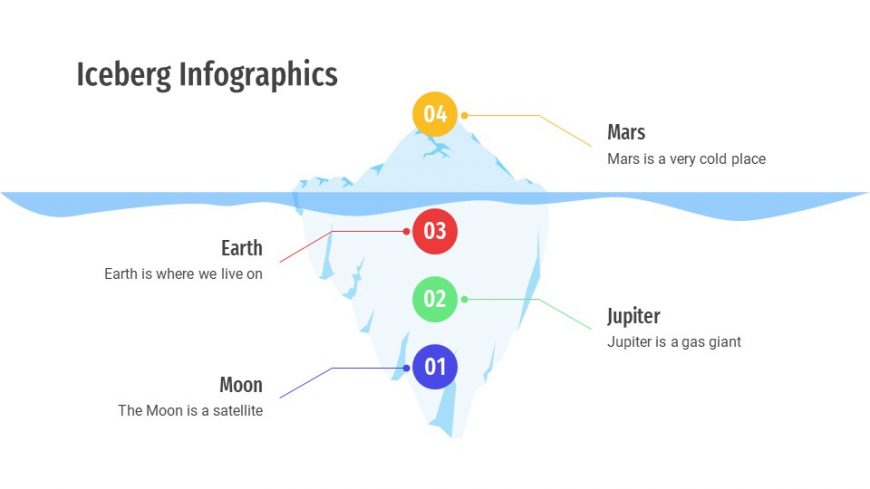 Iceberg Infographics

04

Mars
Mars is a very cold place

03

Earth
Earth is where we live on

02

Jupiter
Jupiter is a gas giant

01

Moon
The Moon is a satellite