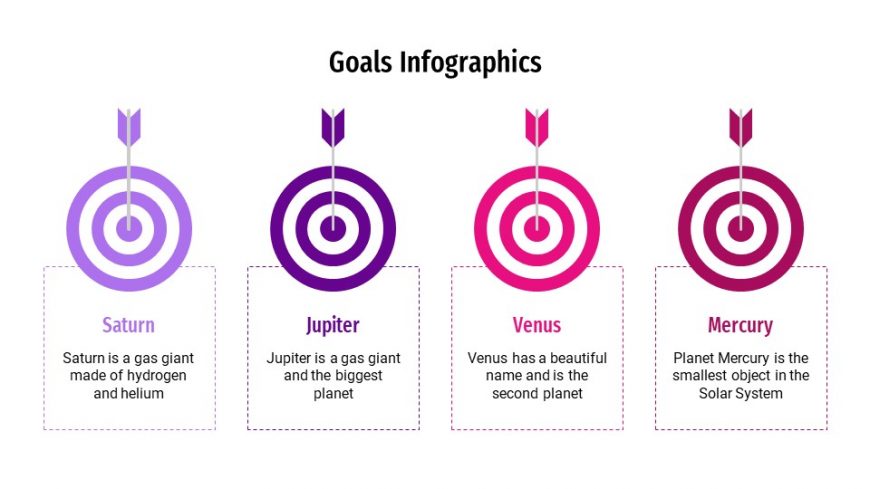 Goals Infographics

Saturn

Saturn is a gas giant made of hydrogen and helium

Jupiter

Jupiter is a gas giant and the biggest planet

Venus

Venus has a beautiful name and is the second planet

Mercury

Planet Mercury is the smallest object in the Solar System