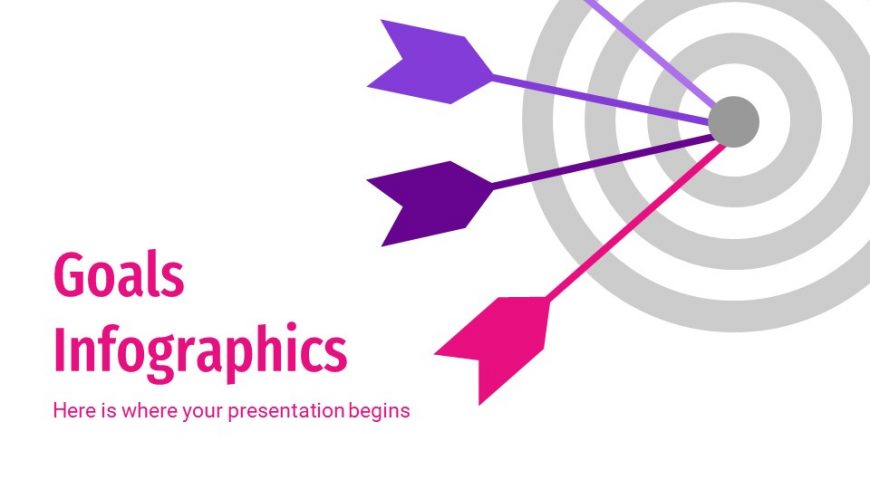 Goals Infographics

Here is where your presentation begins