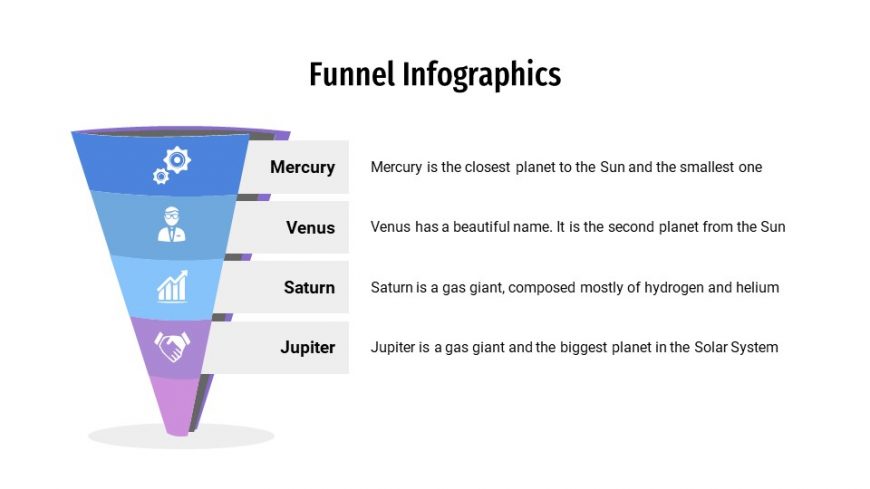 Funnel Infographics

Mercury

Mercury is the closest planet to the Sun and the smallest one

Venus

Venus has a beautiful name. It is the second planet from the Sun

Saturn

Saturn is a gas giant, composed mostly of hydrogen and helium

Jupiter

Jupiter is a gas giant and the biggest planet in the Solar System