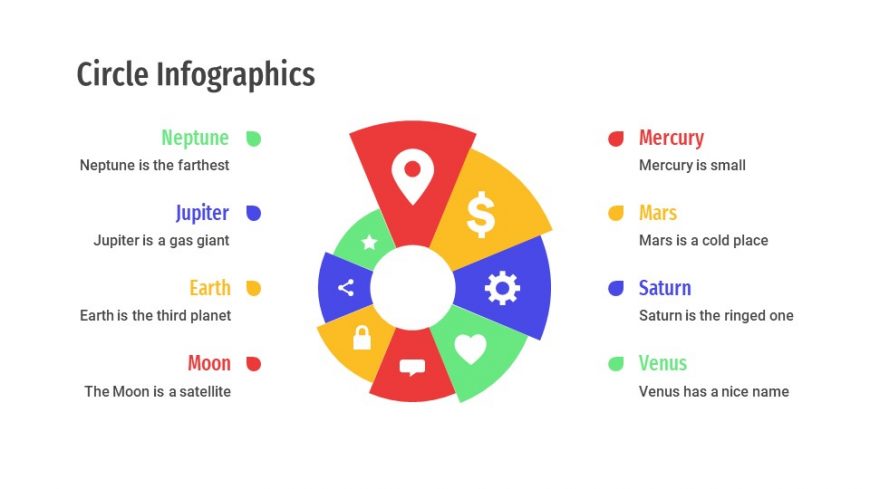 Circle Infographics

Neptune
Neptune is the farthest

Jupiter
Jupiter is a gas giant

Earth
Earth is the third planet

Moon
The Moon is a satellite

$

Mercury
Mercury is small

Mars
Mars is a cold place

Saturn
Saturn is the ringed one

Venus
Venus has a nice name