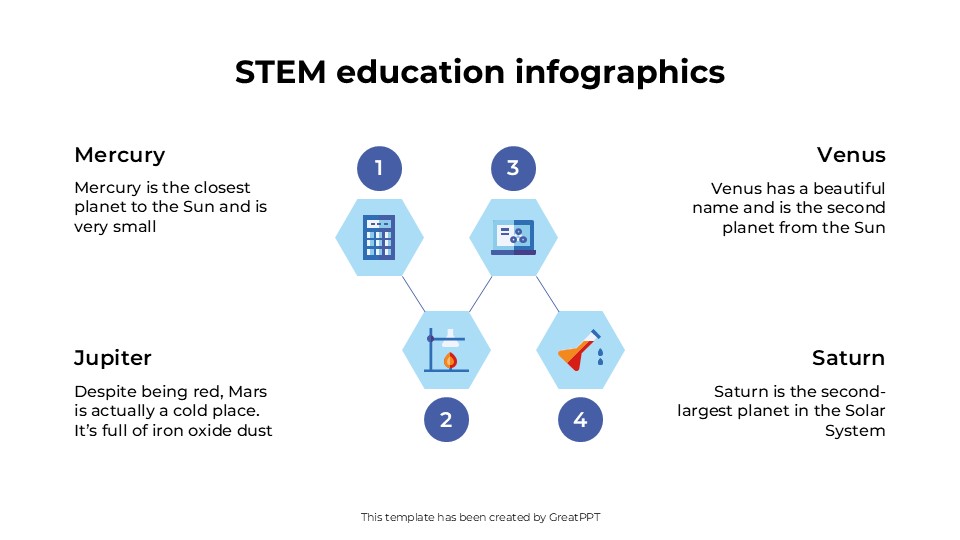 STEM education infographics

Mercury

Mercury is the closest planet to the Sun and is very small

Jupiter

Despite being red, Mars is actually a cold place. It's full of iron oxide dust

1

3

2

4

Venus

Venus has a beautiful name and is the second planet from the Sun

Saturn

Saturn is the second-largest planet in the Solar System

This template has been created by GreatPPT