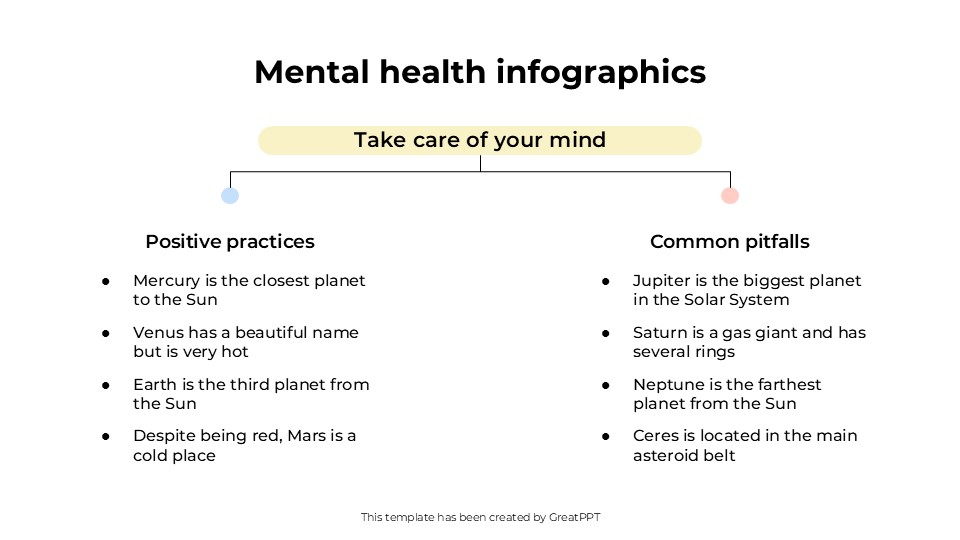 Mental health infographics

Take care of your mind

Positive practices

• Mercury is the closest planet to the Sun
• Venus has a beautiful name but is very hot
• Earth is the third planet from the Sun
• Despite being red, Mars is a cold place

Common pitfalls

• Jupiter is the biggest planet in the Solar System
• Saturn is a gas giant and has several rings
• Neptune is the farthest planet from the Sun
• Ceres is located in the main asteroid belt

This template has been created by GreatPPT