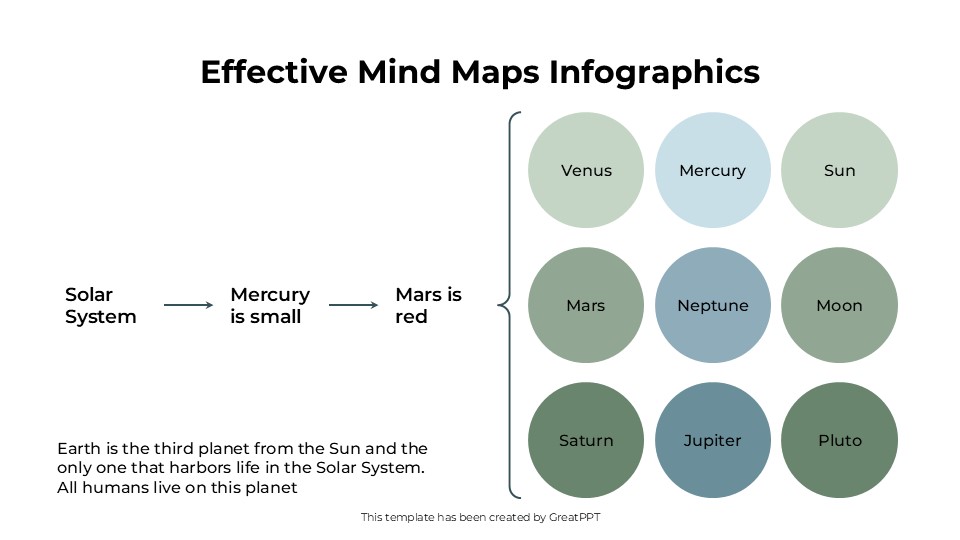 Effective Mind Maps Infographics

Solar System

Mercury is small

Mars is red

Venus

Mercury

Sun

Mars

Neptune

Moon

Saturn

Jupiter

Pluto

Earth is the third planet from the Sun and the only one that harbors life in the Solar System. All humans live on this planet

This template has been created by GreatPPT